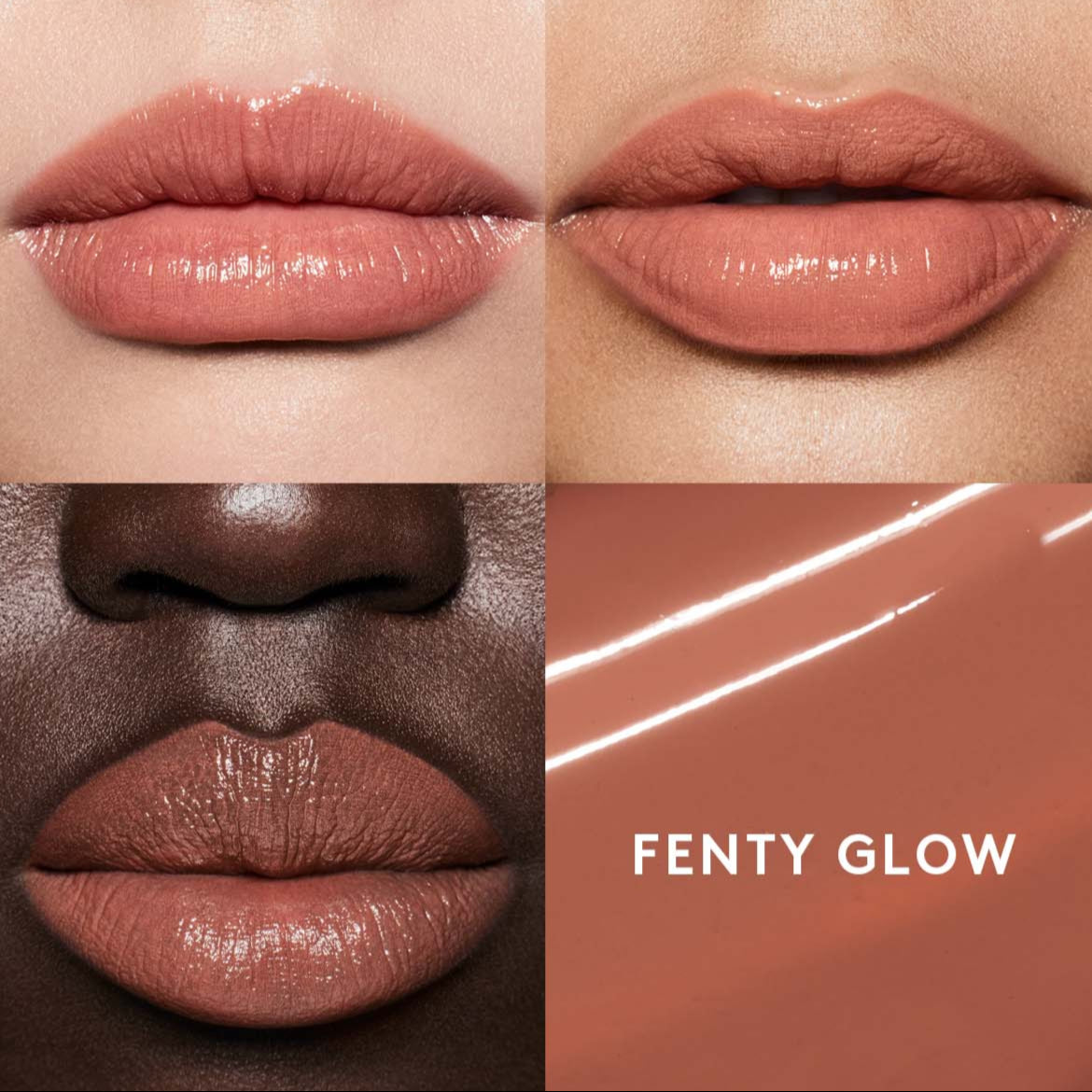 FENTY GLOW